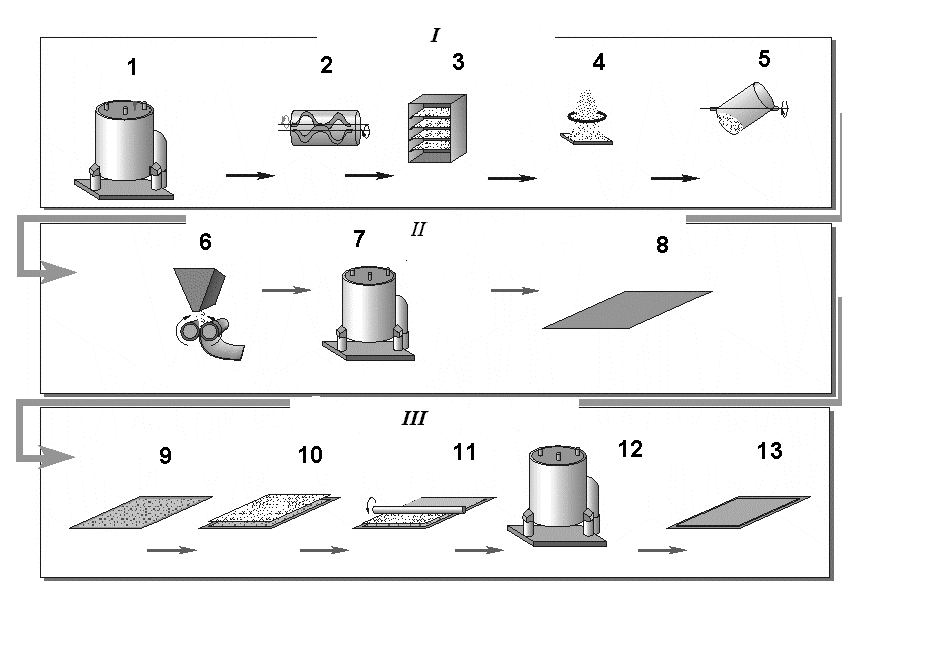 I

1 2 3 4 5

II

6 7 8

III

9 10 11 12 13